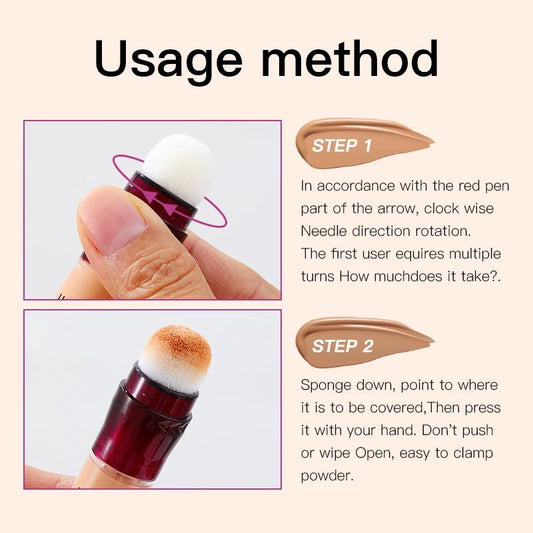 Usage method

STEP 1

In accordance with the red pen part of the arrow, clock wise Needle direction rotation. The first user equires multiple turns How muchdoes it take?.

STEP 2

Sponge down, point to where it is to be covered,Then press it with your hand. Don't push or wipe Open, easy to clamp powder.